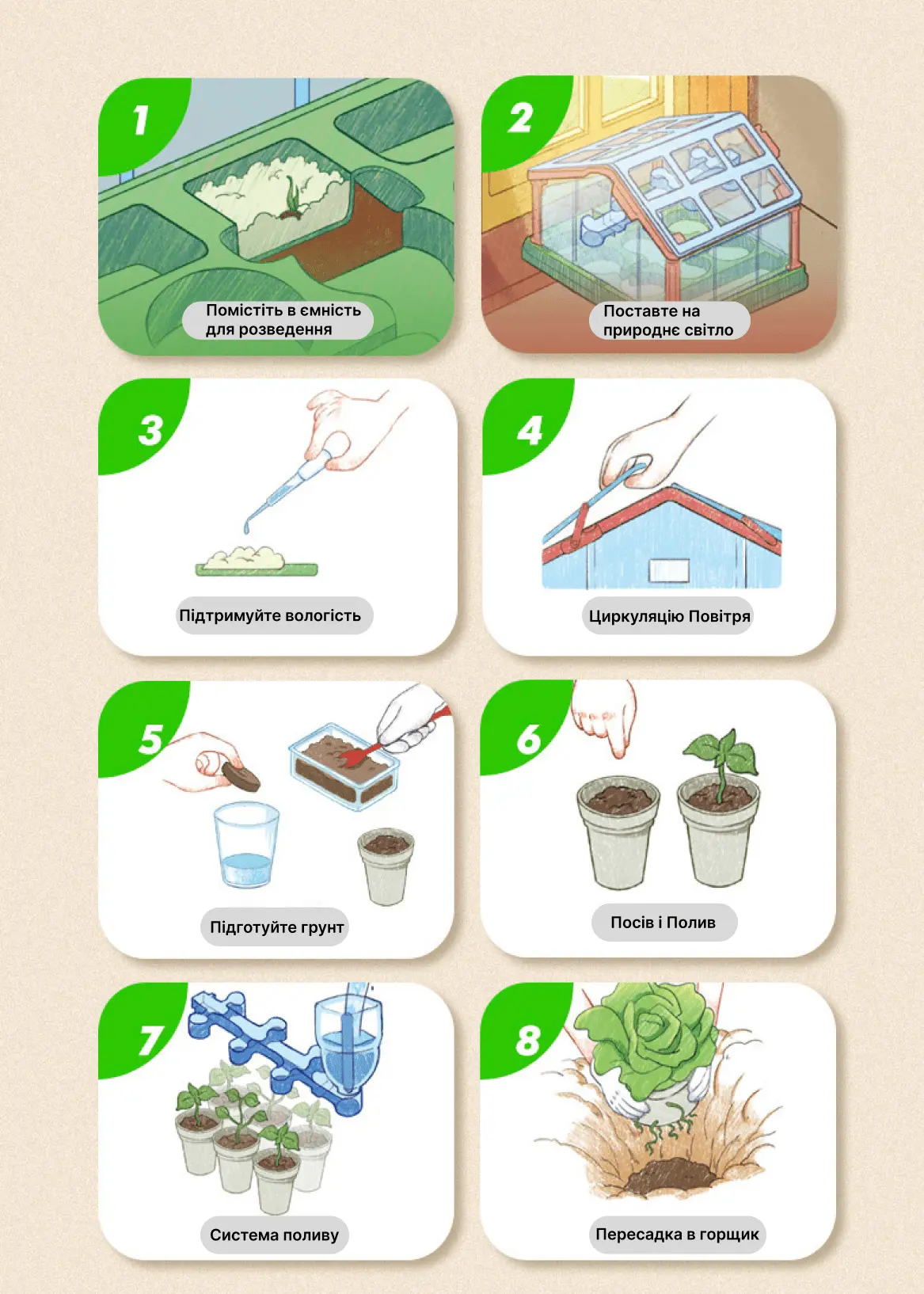 1
Помістіть в ємність для розведення

2
Поставте на природнє світло

3
Підтримуйте вологість

4
Циркуляцію Повітря

5
Підготуйте грунт

6
Посів і Полив

7
Система поливу

8
Пересадка в горщик